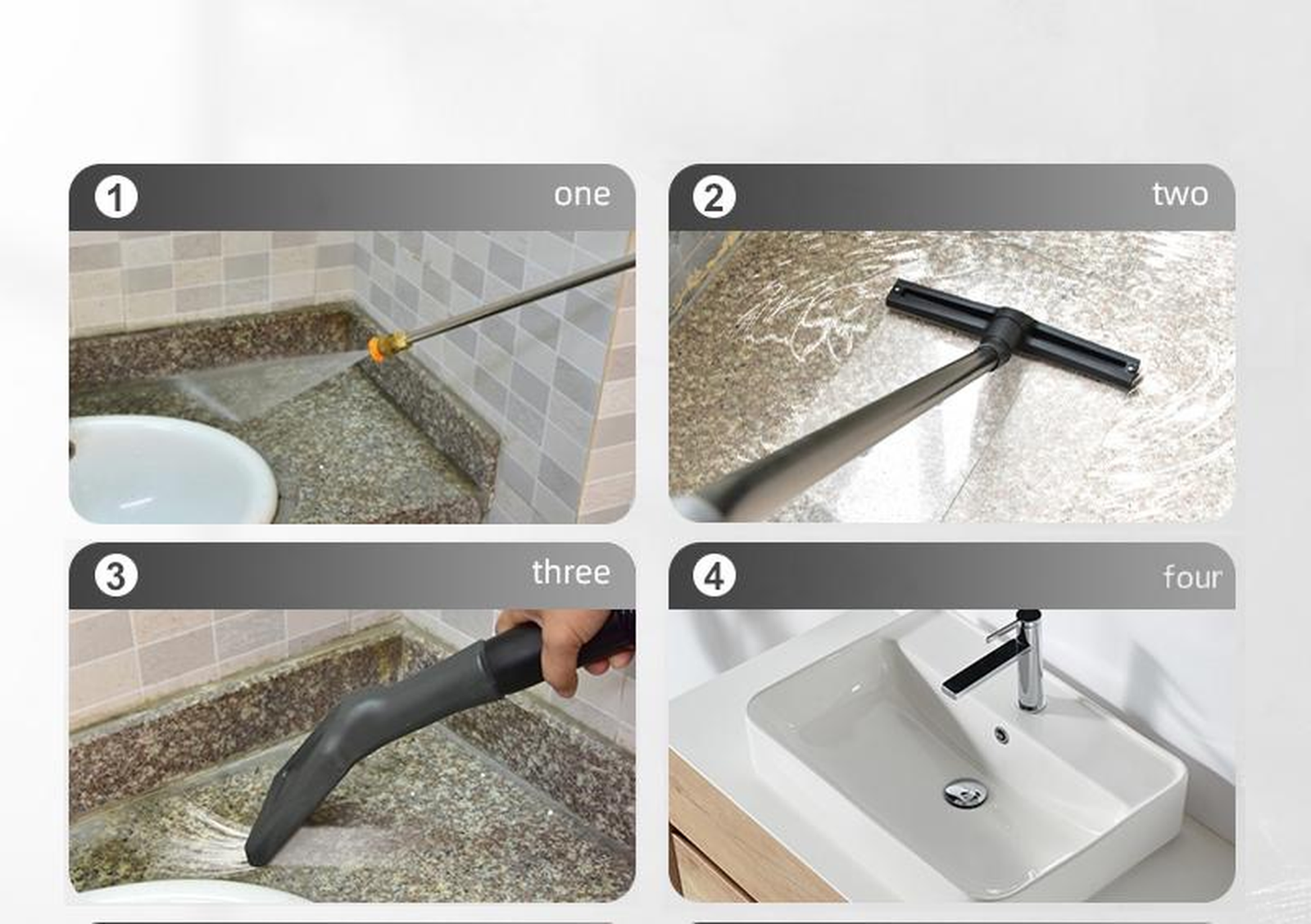 1 one

2 two

3 three

4 four